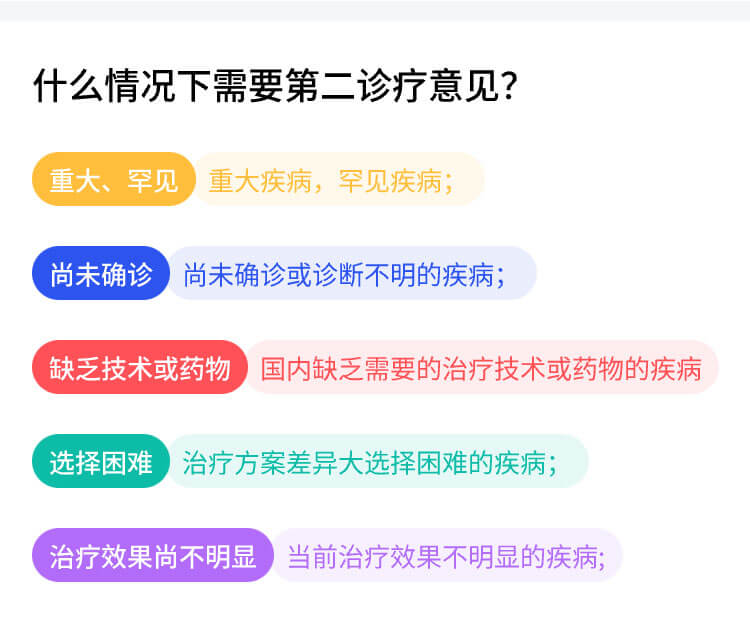 什么情况下需要第二诊疗意见?

重大、罕见 重大疾病，罕见疾病;

尚未确诊 尚未确诊或诊断不明的疾病;

缺乏技术或药物 国内缺乏需要的治疗技术或药物的疾病

选择困难 治疗方案差异大选择困难的疾病;

治疗效果尚不明显 当前治疗效果不明显的疾病;